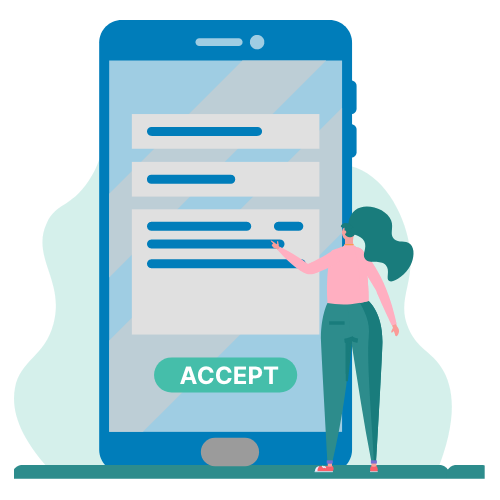 ACCEPT